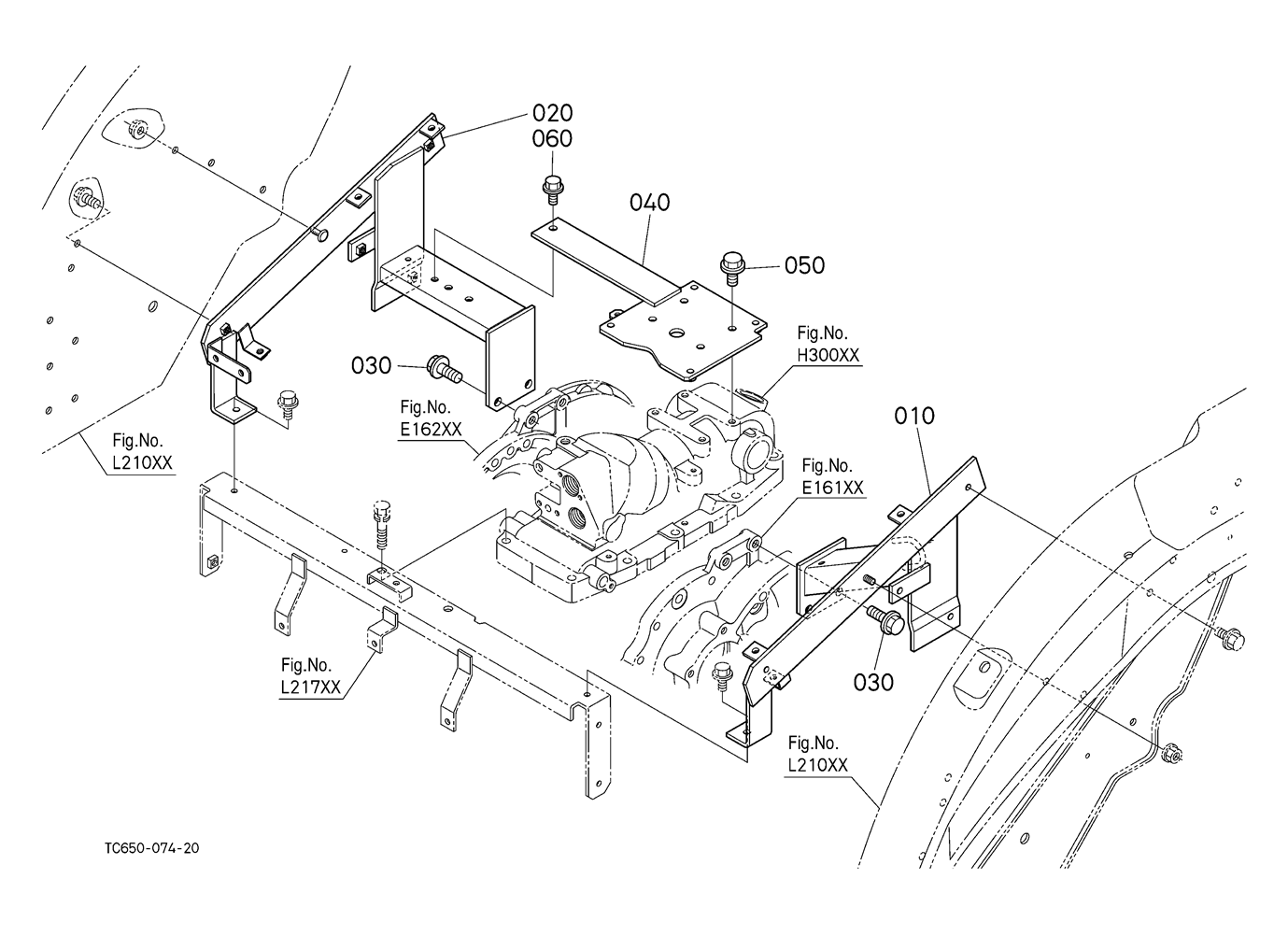 020
060
040
050
Fig.No.
H300XX
030
Fig.No.
E162XX
010
Fig.No.
L210XX
Fig.No.
E161XX
030
Fig.No.
L217XX
Fig.No.
L210XX
TC650-074-20